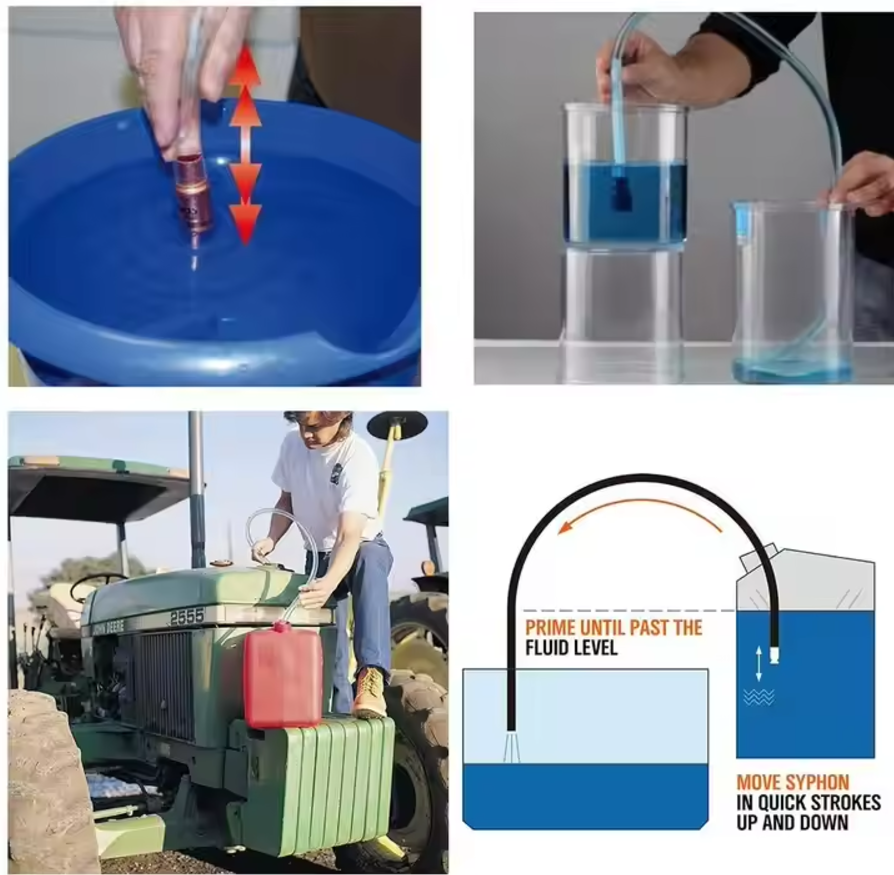 JOHN DEERE 2555

PRIME UNTIL PAST THE FLUID LEVEL

MOVE SYPHON IN QUICK STROKES UP AND DOWN